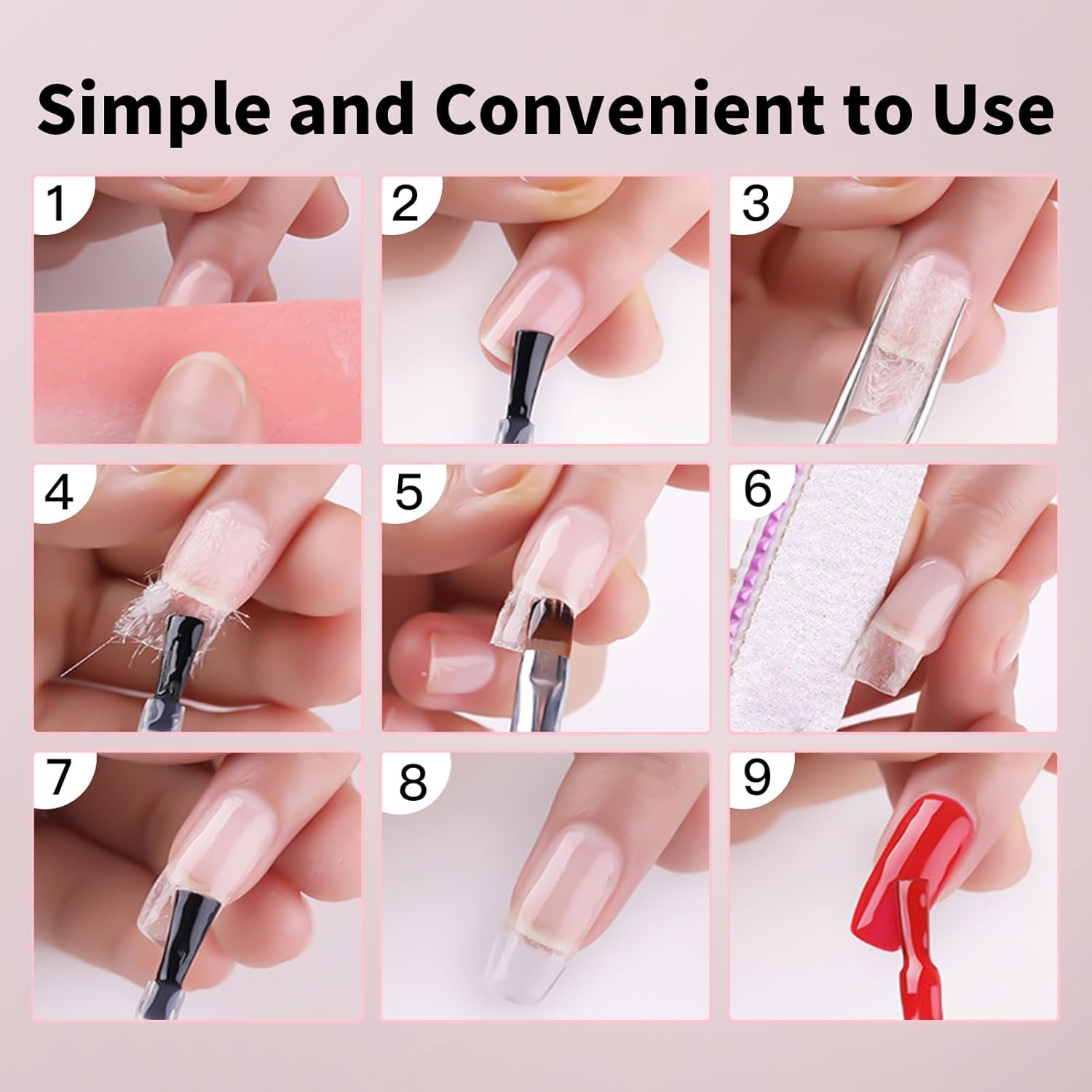 Simple and Convenient to Use

1

2

3

4

5

6

7

8

9