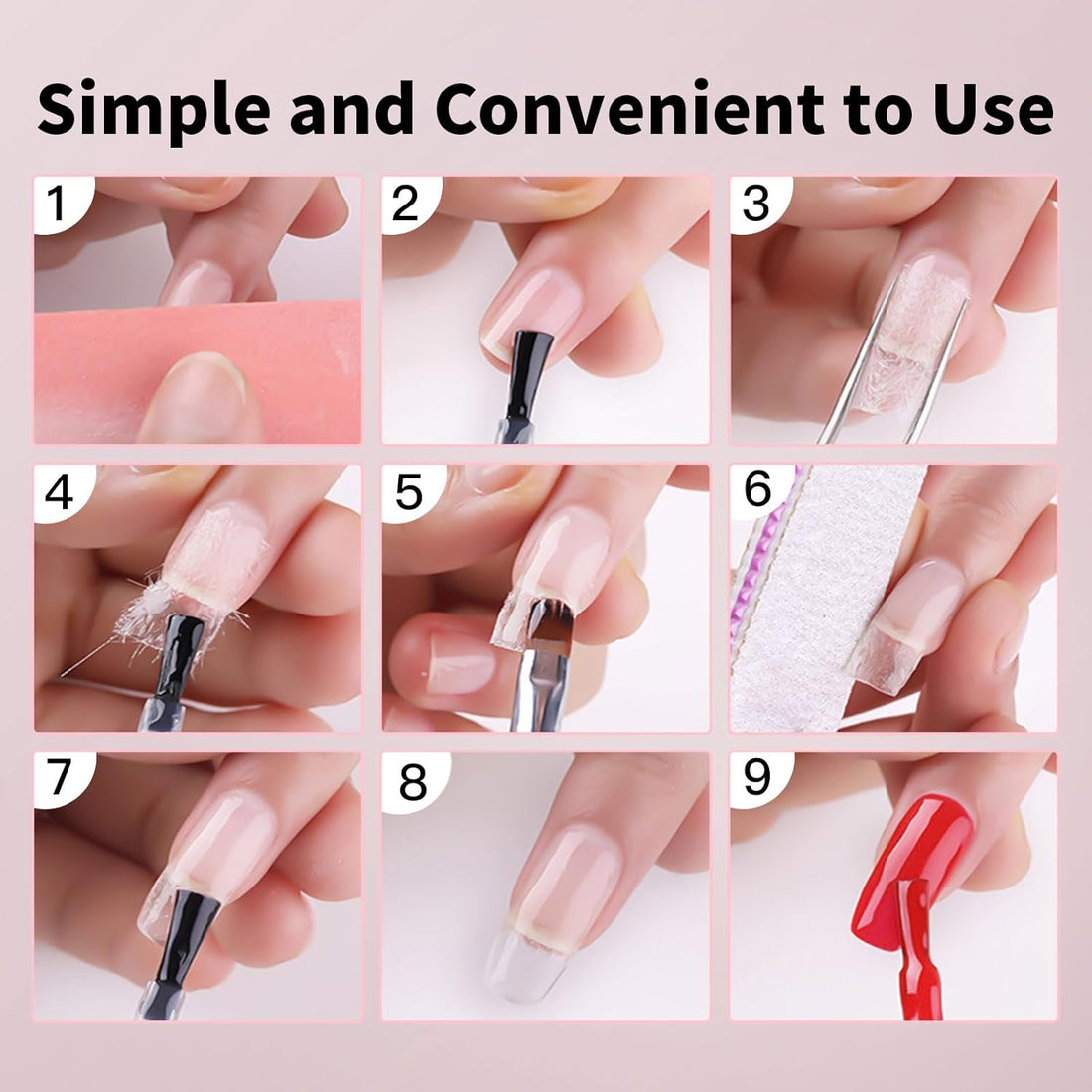 Simple and Convenient to Use

1

2

3

4

5

6

7

8

9