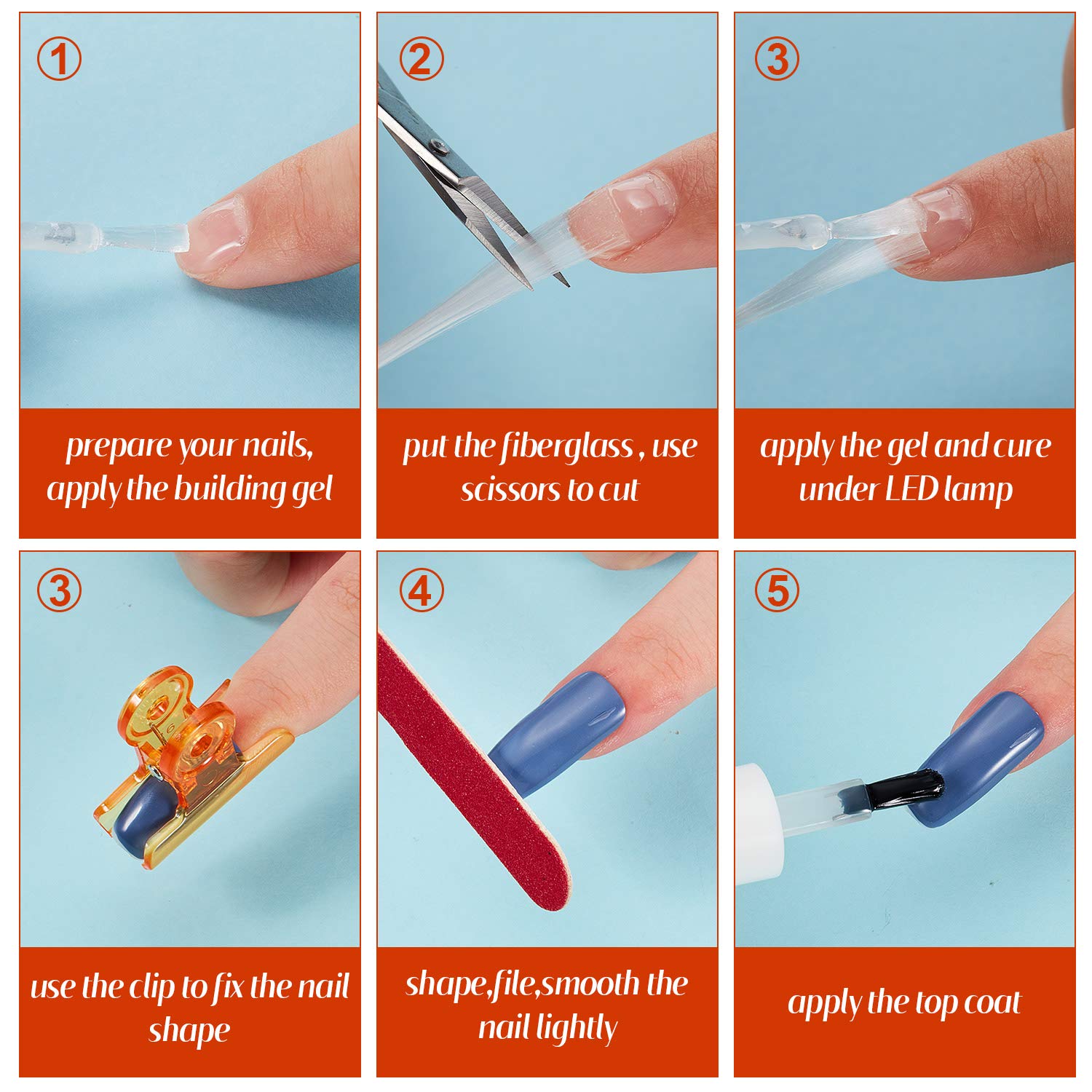 ①

prepare your nails, apply the building gel

②

put the fiberglass , use scissors to cut

③

apply the gel and cure under LED lamp

③

use the clip to fix the nail shape

④

shape,file,smooth the nail lightly

⑤

apply the top coat