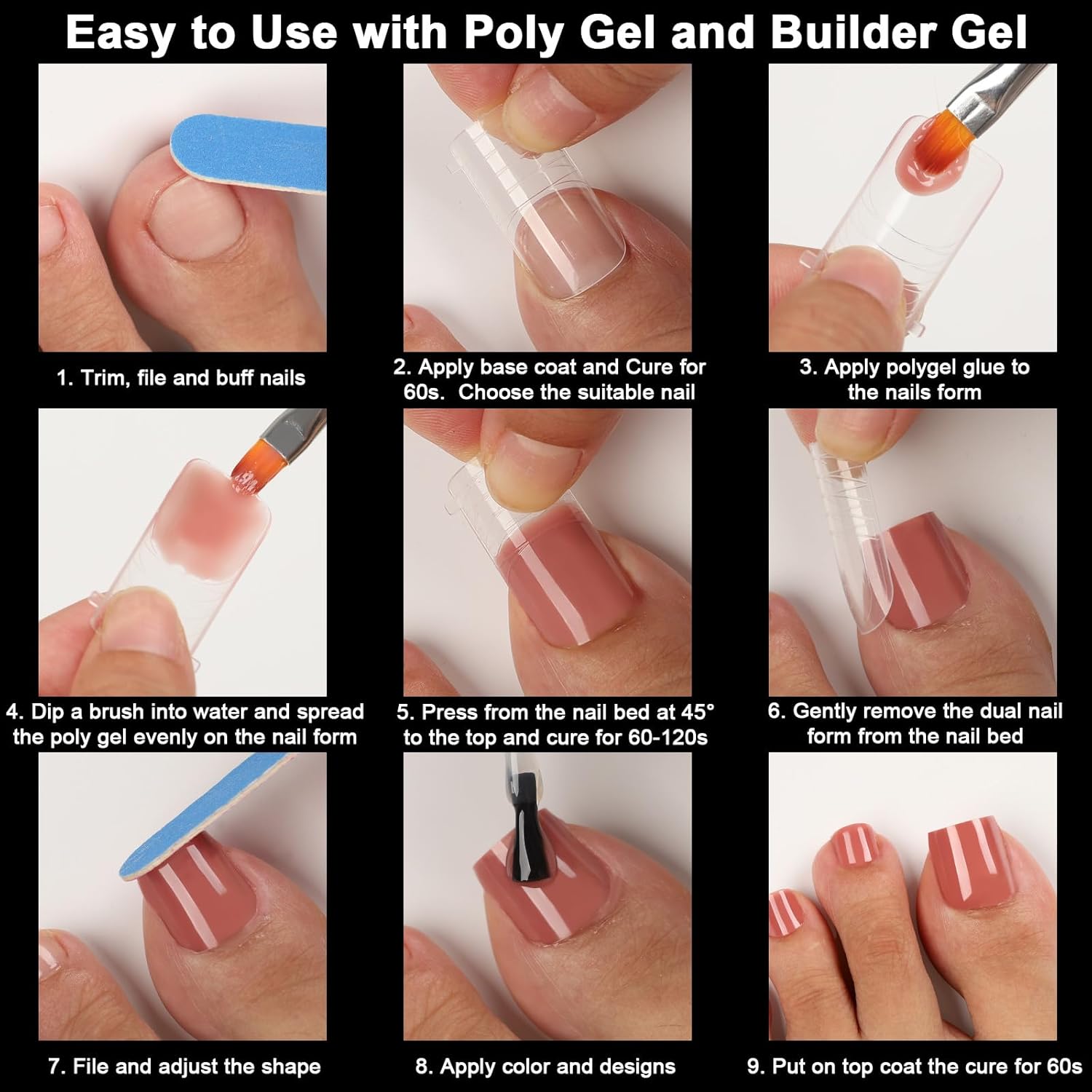 Easy to Use with Poly Gel and Builder Gel

1. Trim, file and buff nails

2. Apply base coat and Cure for 60s. Choose the suitable nail

3. Apply polygel glue to the nails form

4. Dip a brush into water and spread the poly gel evenly on the nail form

5. Press from the nail bed at 45° to the top and cure for 60-120s

6. Gently remove the dual nail form from the nail bed

7. File and adjust the shape

8. Apply color and designs

9. Put on top coat the cure for 60s