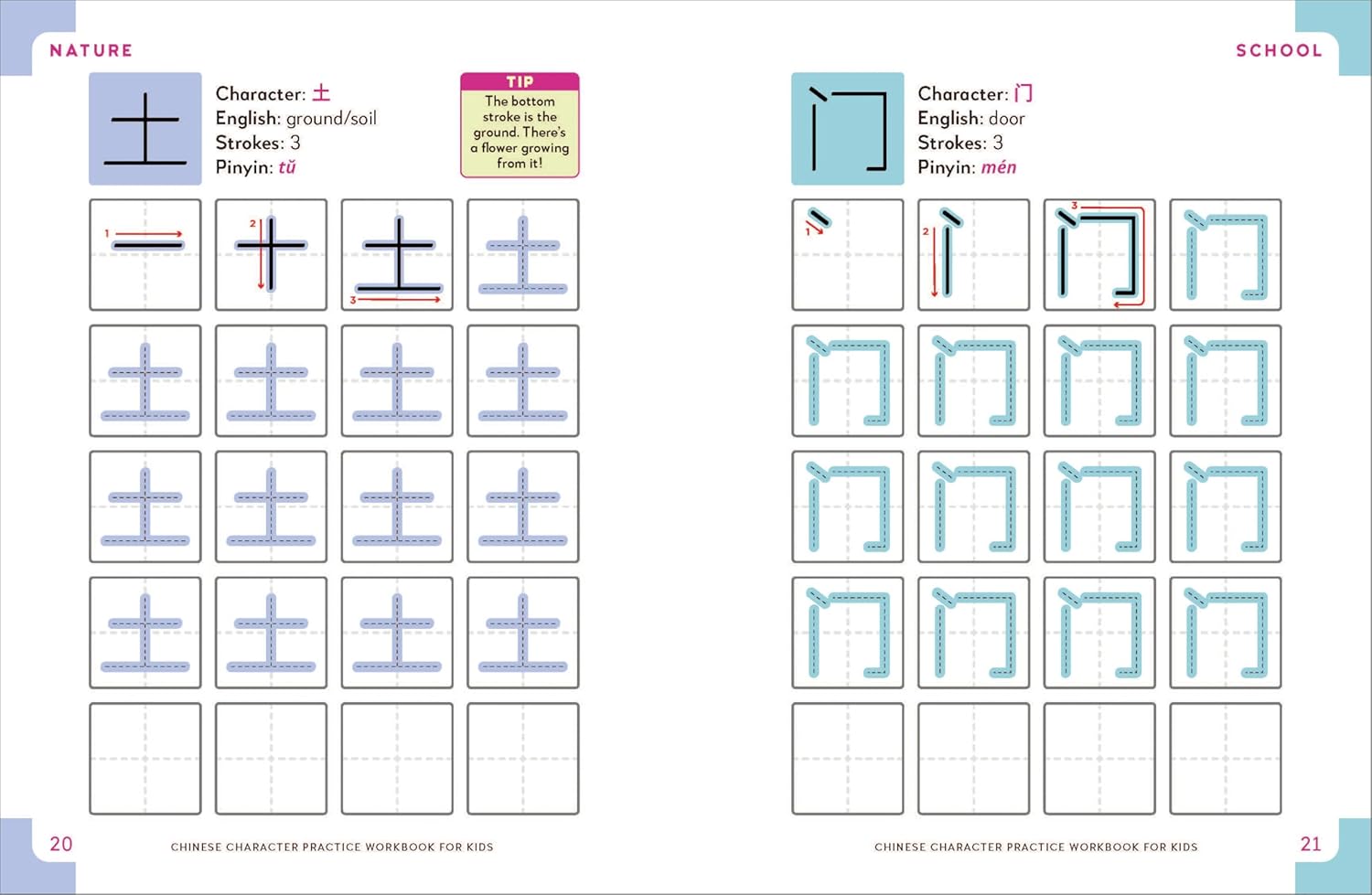 NATURE

土

Character: 土
English: ground/soil
Strokes: 3
Pinyin: tǔ

TIP
The bottom stroke is the ground. There's a flower growing from it!

1 2 3

20 CHINESE CHARACTER PRACTICE WORKBOOK FOR KIDS

SCHOOL

门

Character: 门
English: door
Strokes: 3
Pinyin: mén

1 2 3

CHINESE CHARACTER PRACTICE WORKBOOK FOR KIDS 21